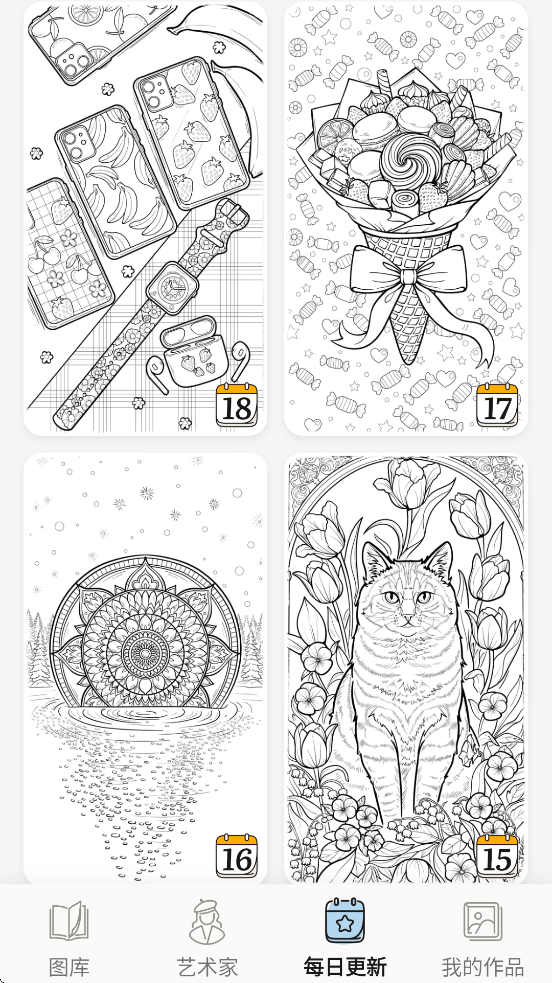 18

17

16

15

图库
艺术家
每日更新
我的作品