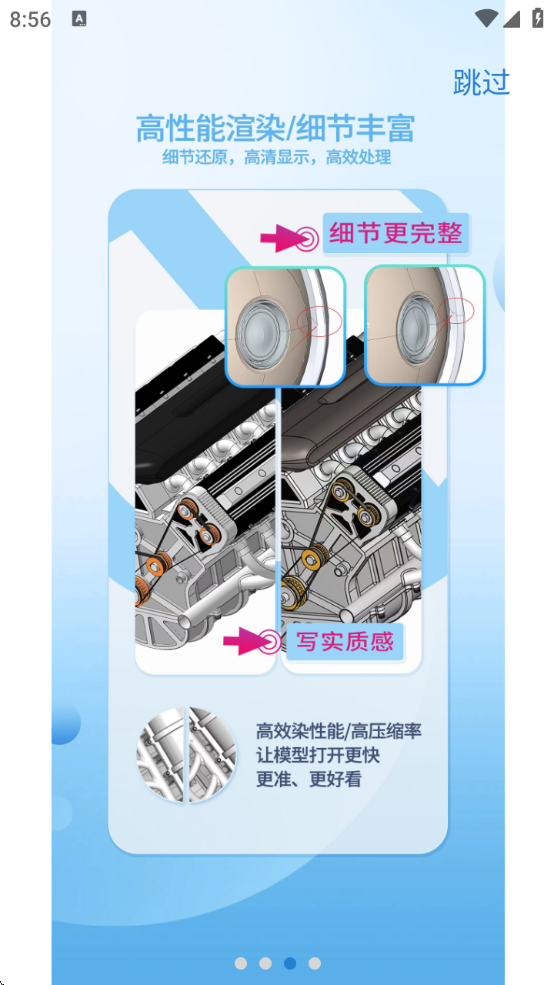 8:56

跳过

高性能渲染/细节丰富
细节还原，高清显示，高效处理

细节更完整

写实质感

高效染性能/高压缩率
让模型打开更快
更准、更好看