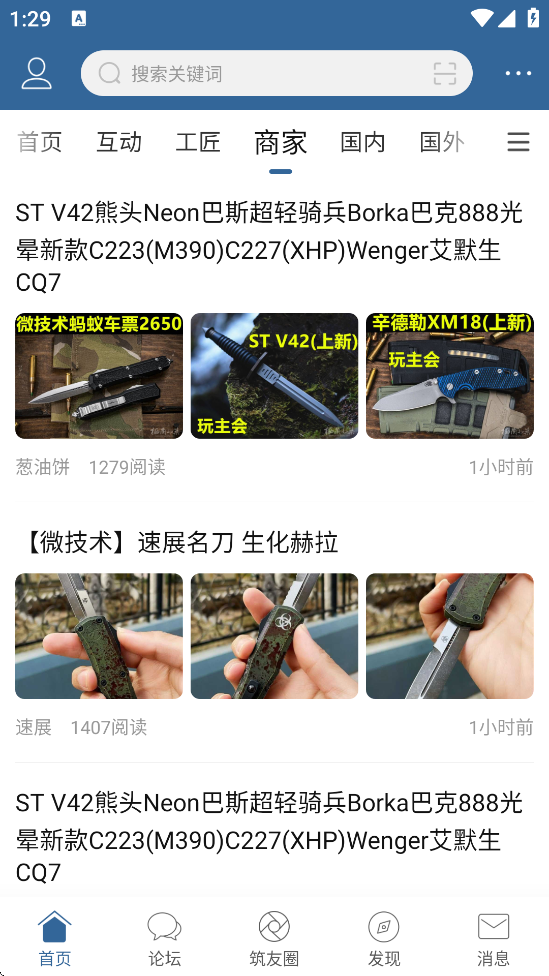 1:29

搜索关键词

首页 互动 工匠 商家 国内 国外

ST V42熊头Neon巴斯超轻骑兵Borka巴克888光晕新款C223(M390)C227(XHP)Wenger艾默生CQ7

微技术蚂蚁车票2650

ST V42(上新)

玩主会

辛德勒XM18(上新)

玩主会

葱油饼 1279阅读 1小时前

【微技术】速展名刀 生化赫拉

速展 1407阅读 1小时前

ST V42熊头Neon巴斯超轻骑兵Borka巴克888光晕新款C223(M390)C227(XHP)Wenger艾默生CQ7

首页 论坛 筑友圈 发现 消息