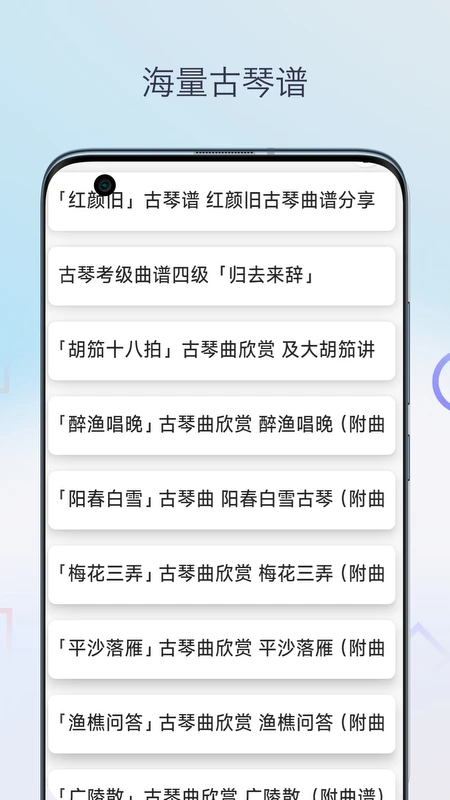 海量古琴谱

「红颜旧」古琴谱 红颜旧古琴曲谱分享

古琴考级曲谱四级「归去来辞」

「胡笳十八拍」古琴曲欣赏 及大胡笳讲

「醉渔唱晚」古琴曲欣赏 醉渔唱晚（附曲

「阳春白雪」古琴曲 阳春白雪古琴（附曲

「梅花三弄」古琴曲欣赏 梅花三弄（附曲

「平沙落雁」古琴曲欣赏 平沙落雁（附曲

「渔樵问答」古琴曲欣赏 渔樵问答（附曲

「广陵散」古琴曲欣赏 广陵散（附曲谱）