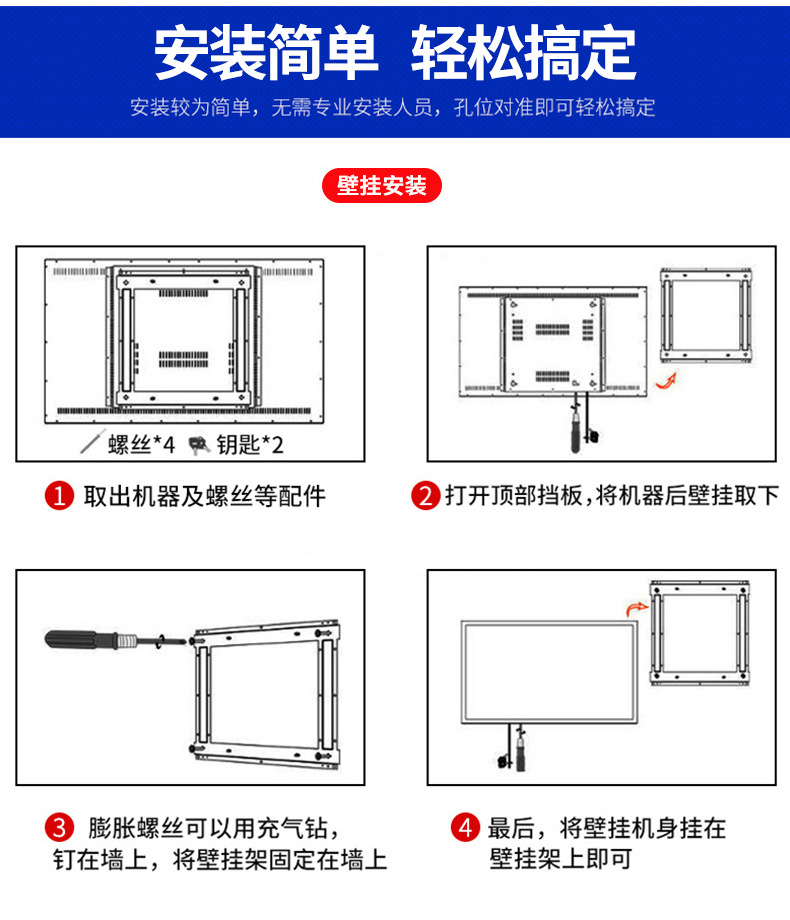 安装简单 轻松搞定

安装较为简单，无需专业安装人员，孔位对准即可轻松搞定

壁挂安装

螺丝*4 钥匙*2

1 取出机器及螺丝等配件

2 打开顶部挡板，将机器后壁挂取下

3 膨胀螺丝可以用充气钻，钉在墙上，将壁挂架固定在墙上

4 最后，将壁挂机身挂在壁挂架上即可